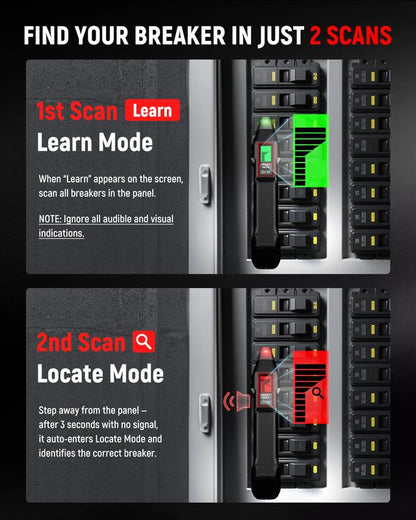 FIND YOUR BREAKER IN JUST 2 SCANS

1st Scan Learn

Learn Mode

When "Learn" appears on the screen, scan all breakers in the panel.

NOTE: Ignore all audible and visual indications.

2nd Scan

Locate Mode

Step away from the panel – after 3 seconds with no signal, it auto-enters Locate Mode and identifies the correct breaker.